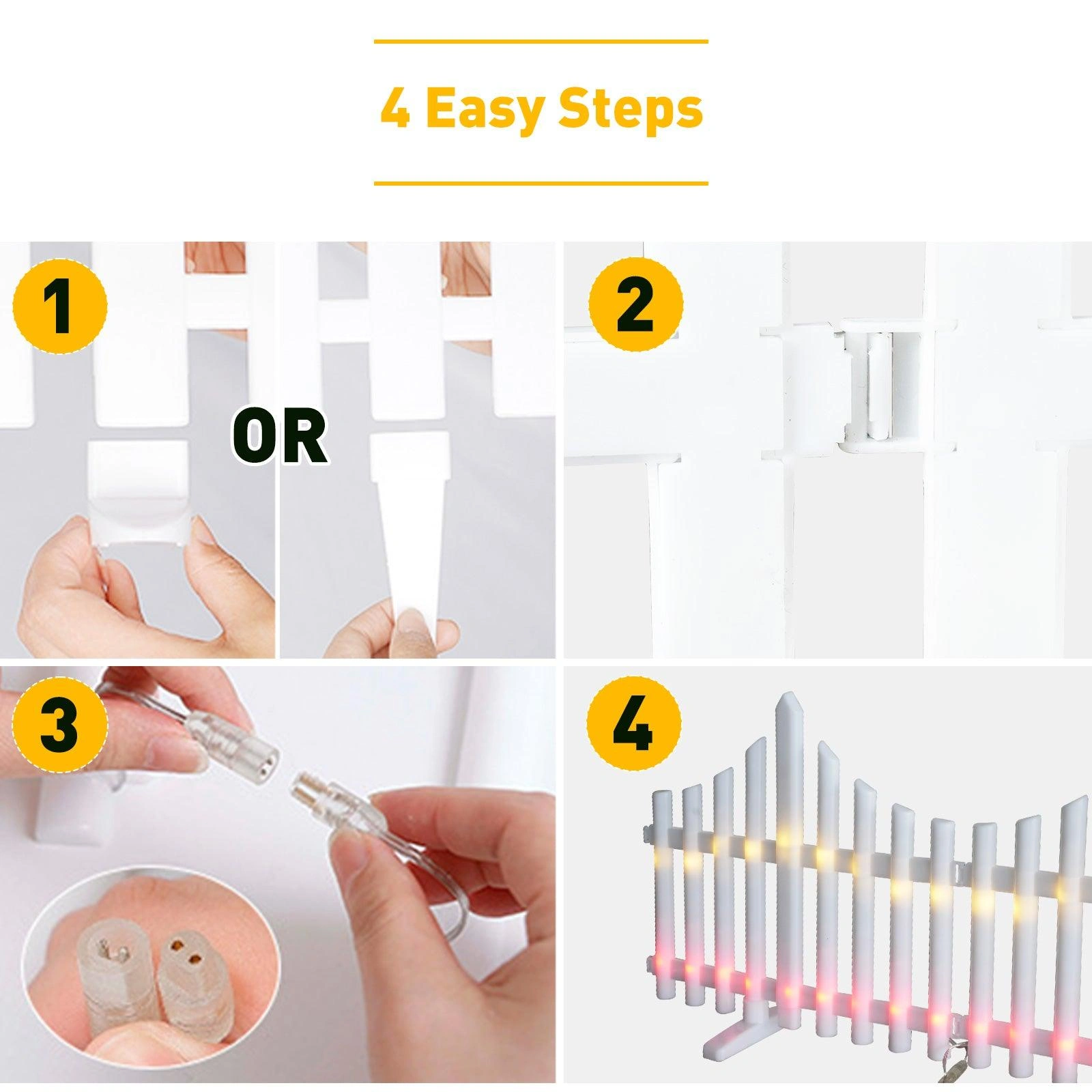 4 Easy Steps

1

OR

2

3

4